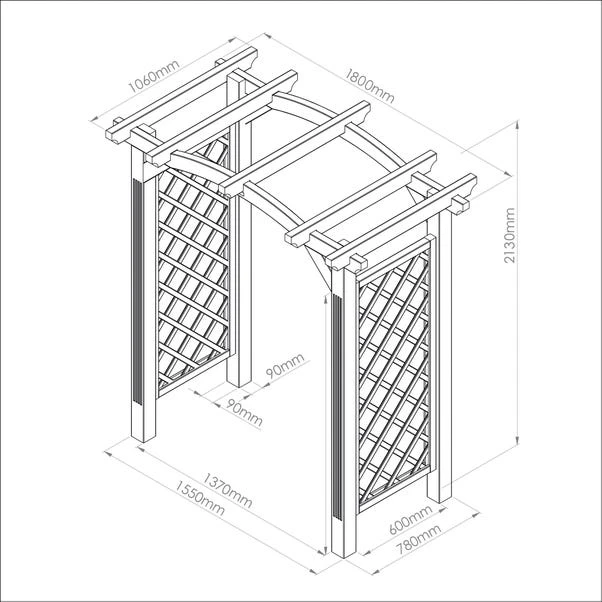 1060mm
1800mm
2130mm
90mm
90mm
1370mm
1550mm
600mm
780mm